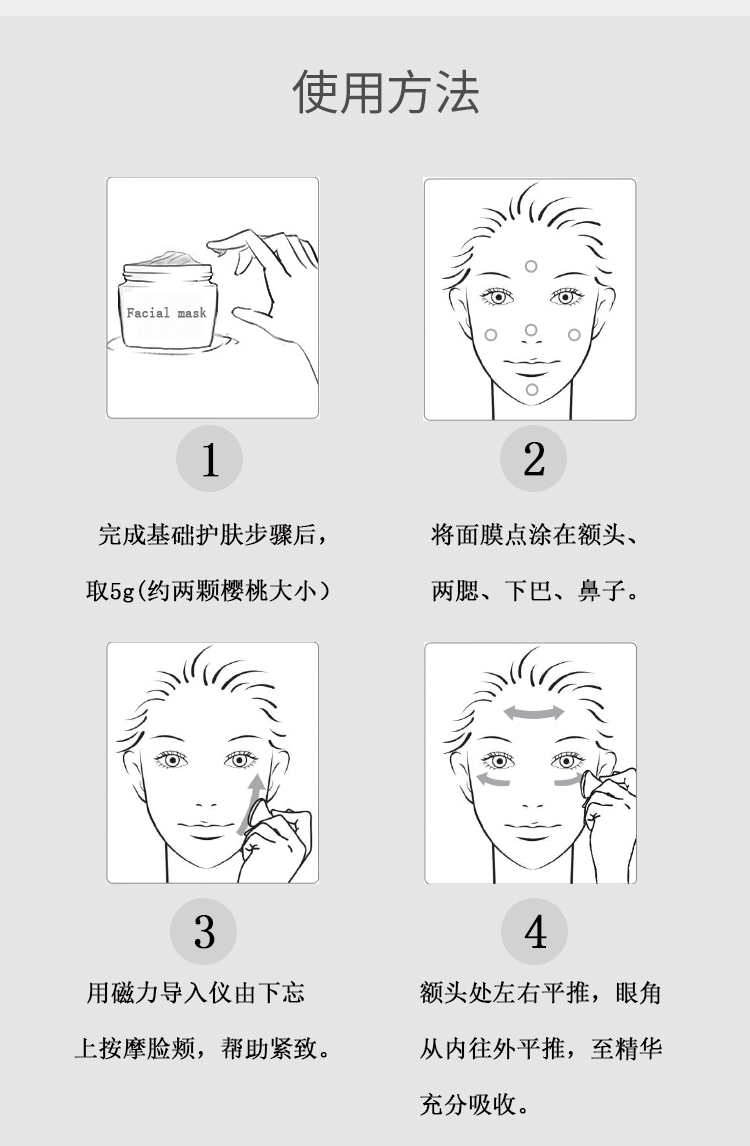 使用方法

Facial mask

1

完成基础护肤步骤后，取5g(约两颗樱桃大小）

2

将面膜点涂在额头、两腮、下巴、鼻子。

3

用磁力导入仪由下忘上按摩脸颊，帮助紧致。

4

额头处左右平推，眼角从内往外平推，至精华充分吸收。