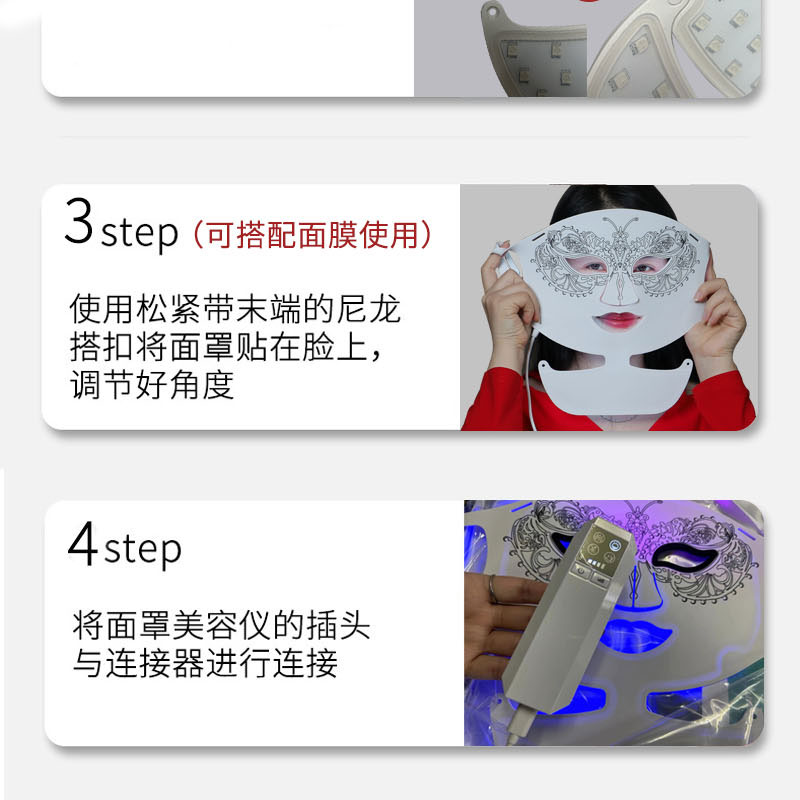 3 step（可搭配面膜使用）

使用松紧带末端的尼龙搭扣将面罩贴在脸上，调节好角度

4 step

将面罩美容仪的插头与连接器进行连接